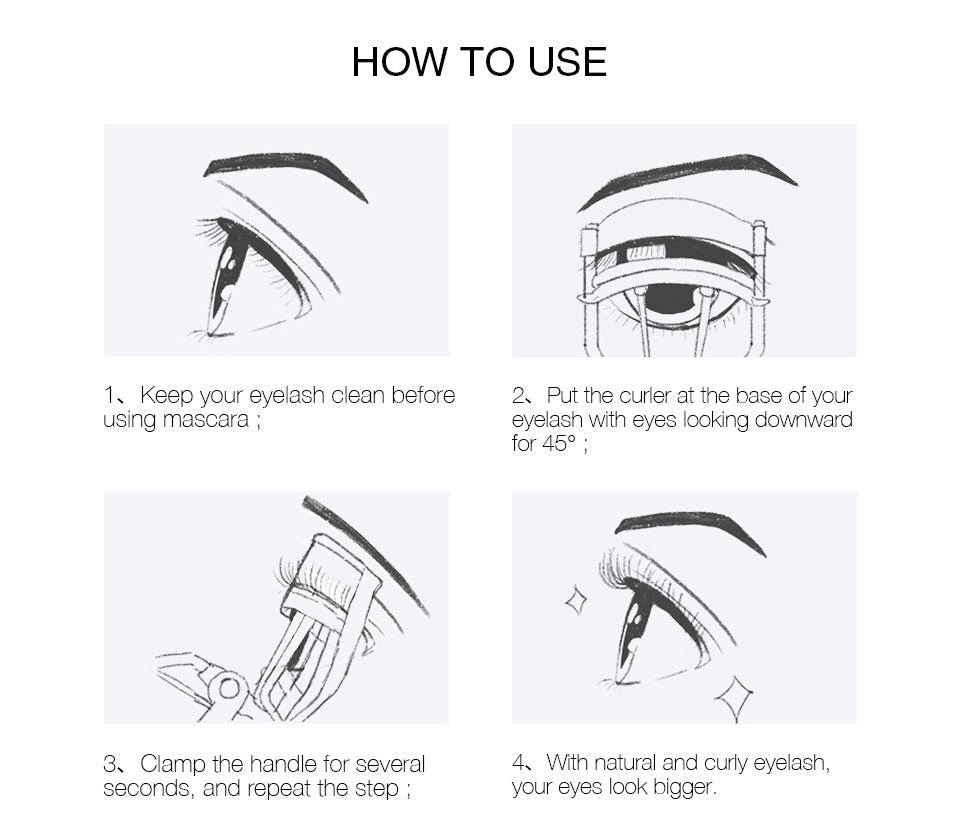 HOW TO USE

1、Keep your eyelash clean before using mascara ;

2、Put the curler at the base of your eyelash with eyes looking downward for 45° ;

3、Clamp the handle for several seconds, and repeat the step ;

4、With natural and curly eyelash, your eyes look bigger.