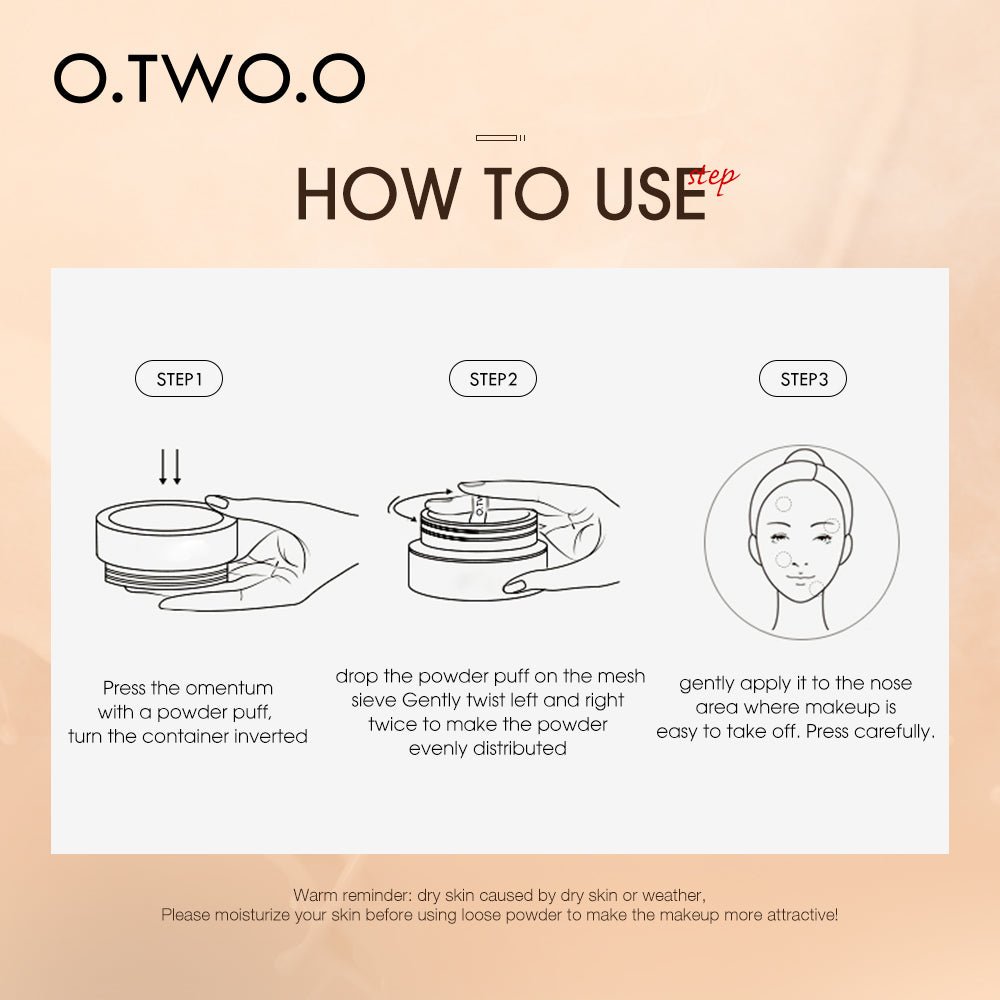 O.TWO.O

HOW TO USE step

STEP1

Press the omentum with a powder puff, turn the container inverted

STEP2

drop the powder puff on the mesh sieve Gently twist left and right twice to make the powder evenly distributed

STEP3

gently apply it to the nose area where makeup is easy to take off. Press carefully.

Warm reminder: dry skin caused by dry skin or weather,
Please moisturize your skin before using loose powder to make the makeup more attractive!