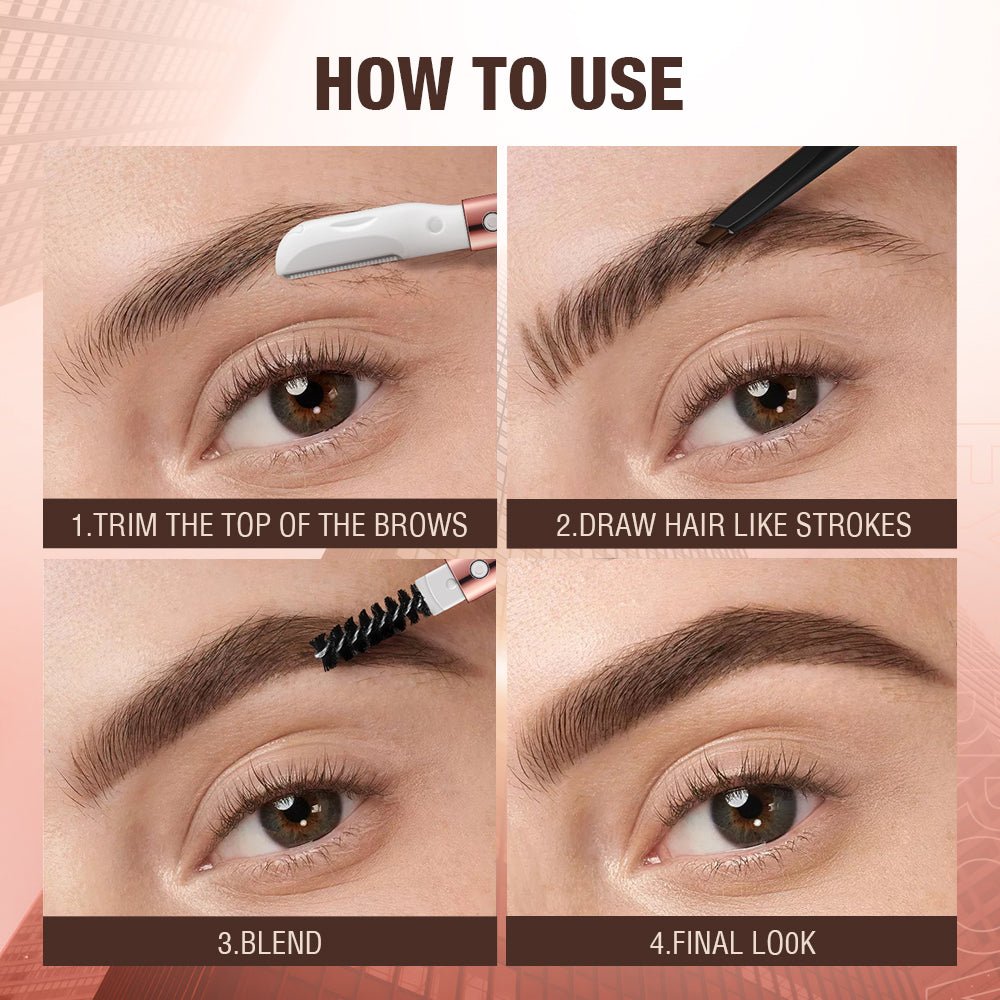 HOW TO USE

1.TRIM THE TOP OF THE BROWS

2.DRAW HAIR LIKE STROKES

3.BLEND

4.FINAL LOOK